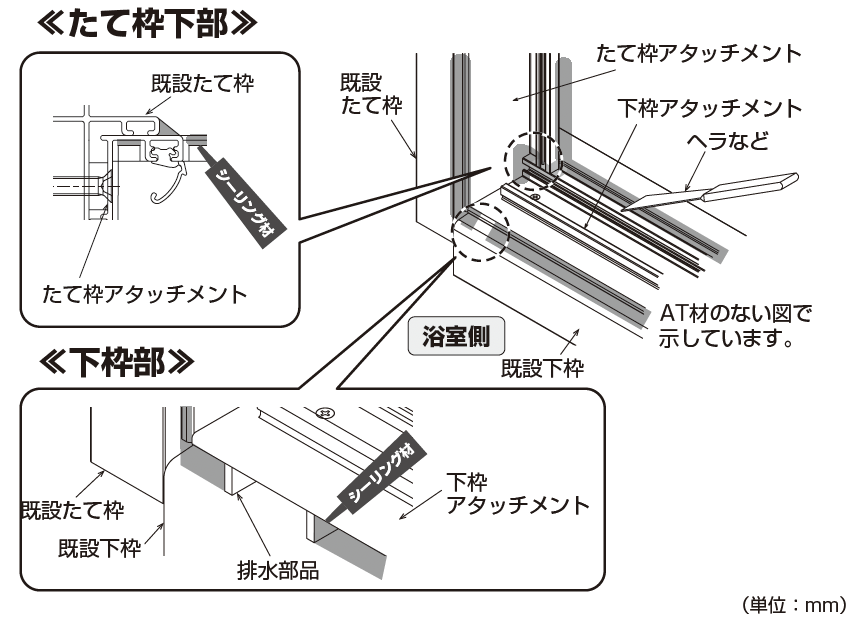 ≪たて枠下部≫

既設たて枠

シーリング材

たて枠アタッチメント

既設たて枠

たて枠アタッチメント

下枠アタッチメント

ヘラなど

AT材のない図で示しています。

浴室側

既設下枠

≪下枠部≫

既設たて枠

既設下枠

排水部品

シーリング材

下枠アタッチメント

（単位：mm）