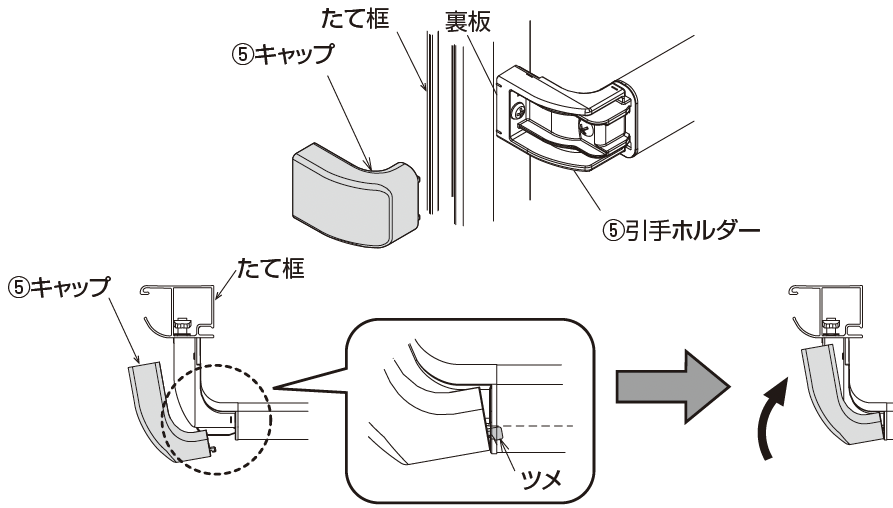 たて框
裏板
⑤キャップ
⑤引手ホルダー
⑤キャップ
たて框
ツメ